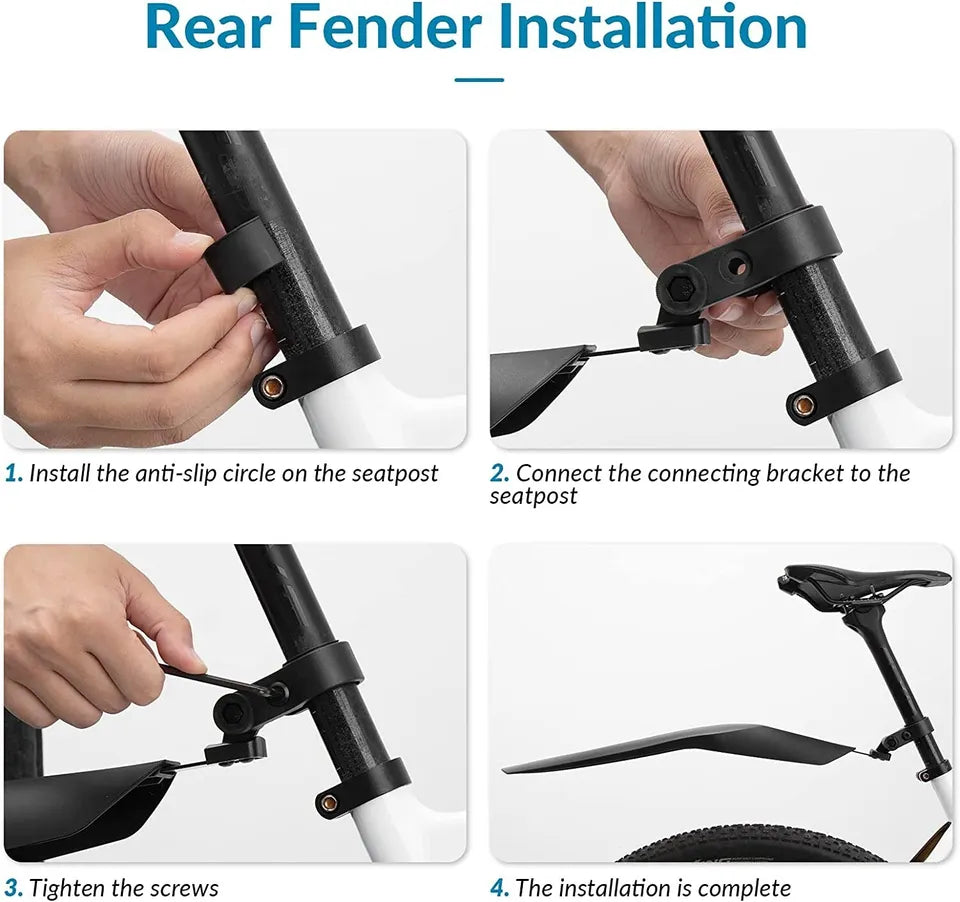 Rear Fender Installation

1. Install the anti-slip circle on the seatpost

2. Connect the connecting bracket to the seatpost

3. Tighten the screws

4. The installation is complete