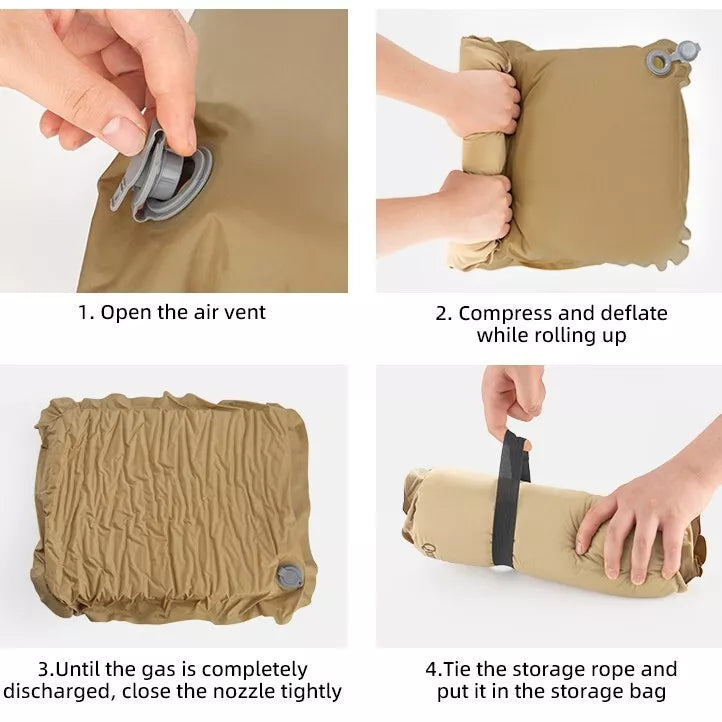 1. Open the air vent

2. Compress and deflate while rolling up

3.Until the gas is completely discharged, close the nozzle tightly

4.Tie the storage rope and put it in the storage bag