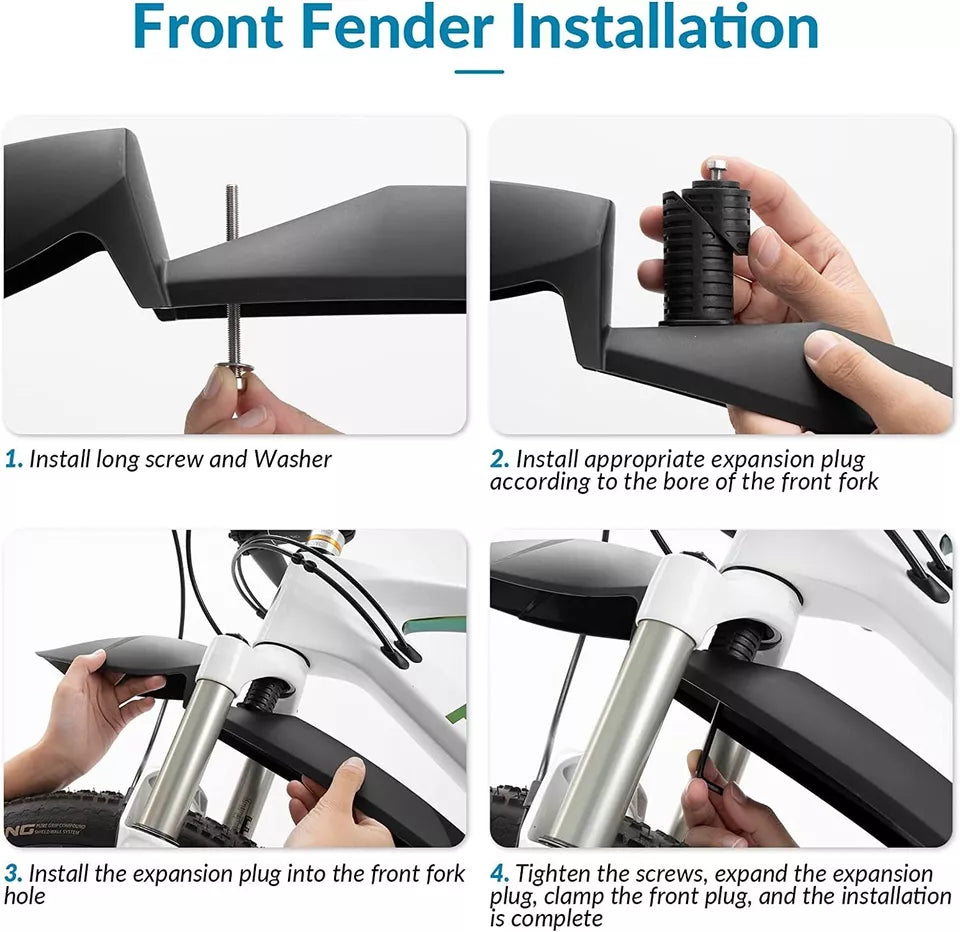 Front Fender Installation

1. Install long screw and Washer

2. Install appropriate expansion plug according to the bore of the front fork

NG PURE GRIP COMPOUND SHIELDWALL SYSTEM

3. Install the expansion plug into the front fork hole

4. Tighten the screws, expand the expansion plug, clamp the front plug, and the installation is complete