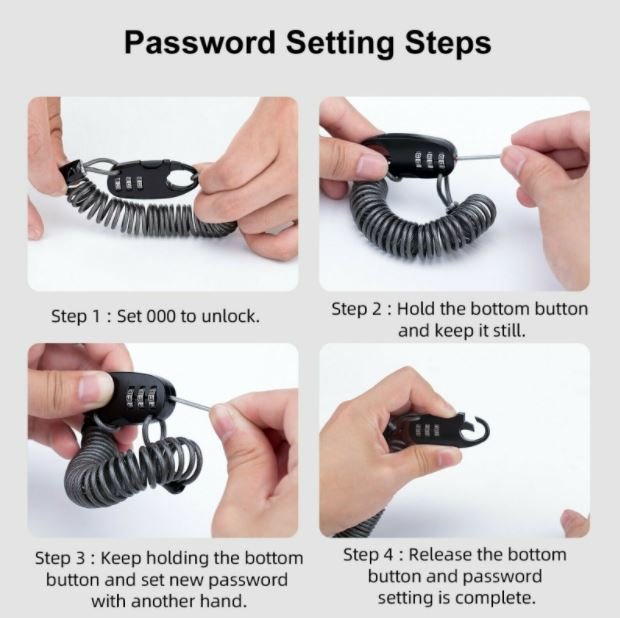 Password Setting Steps

Step 1 : Set 000 to unlock.

Step 2 : Hold the bottom button and keep it still.

Step 3 : Keep holding the bottom button and set new password with another hand.

Step 4 : Release the bottom button and password setting is complete.