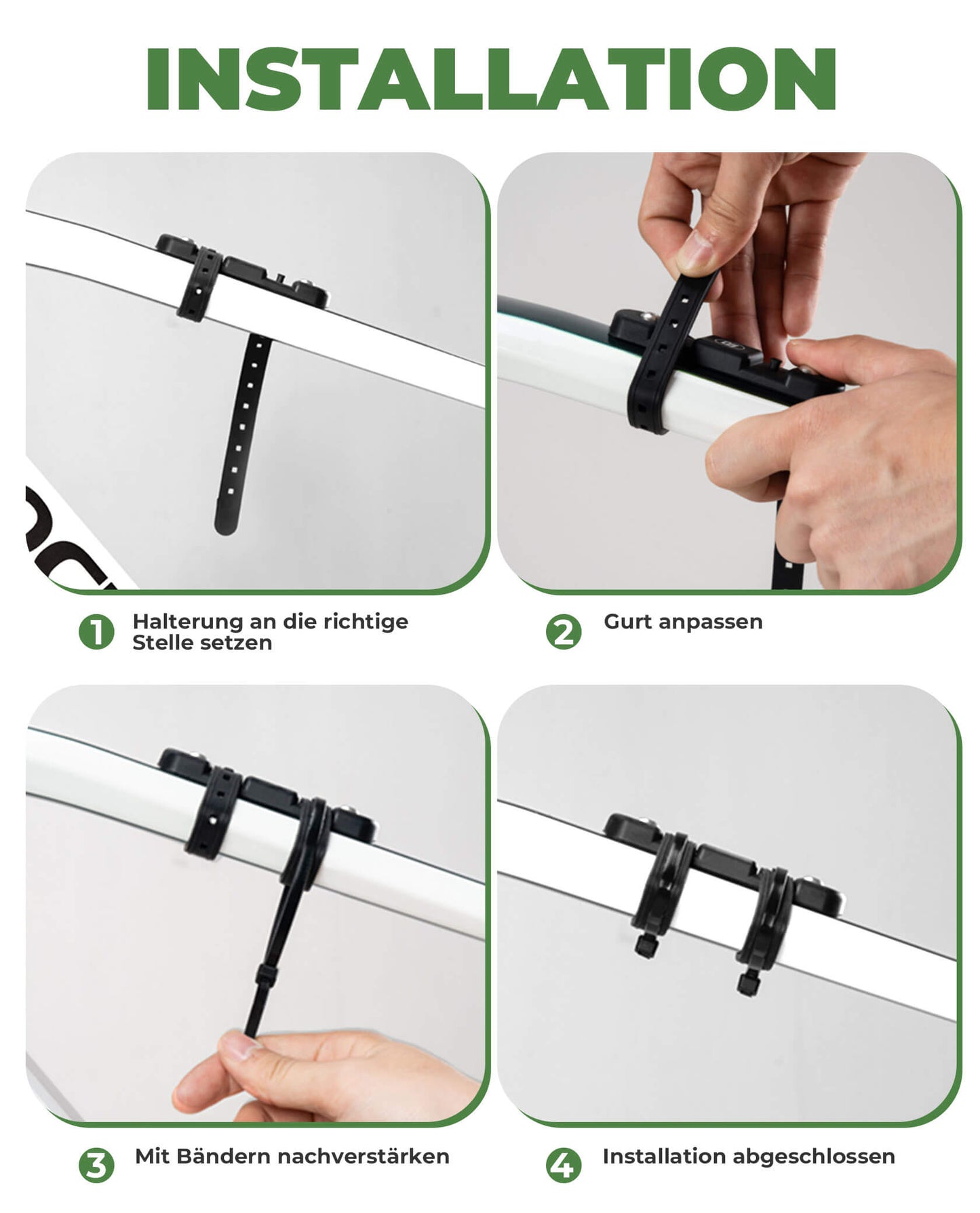 INSTALLATION

1 Halterung an die richtige Stelle setzen

2 Gurt anpassen

3 Mit Bändern nachverstärken

4 Installation abgeschlossen