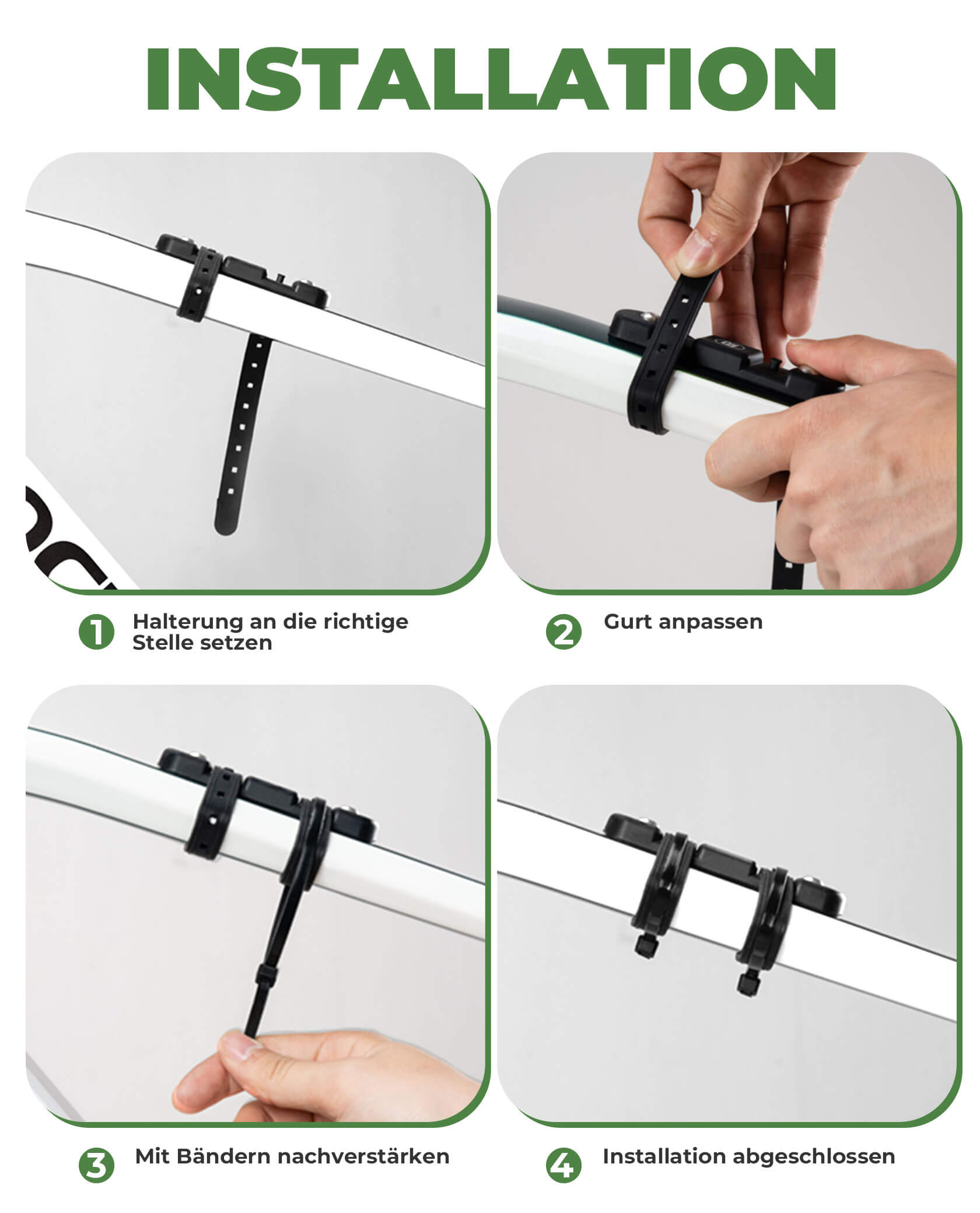 INSTALLATION

1 Halterung an die richtige Stelle setzen

2 Gurt anpassen

3 Mit Bändern nachverstärken

4 Installation abgeschlossen